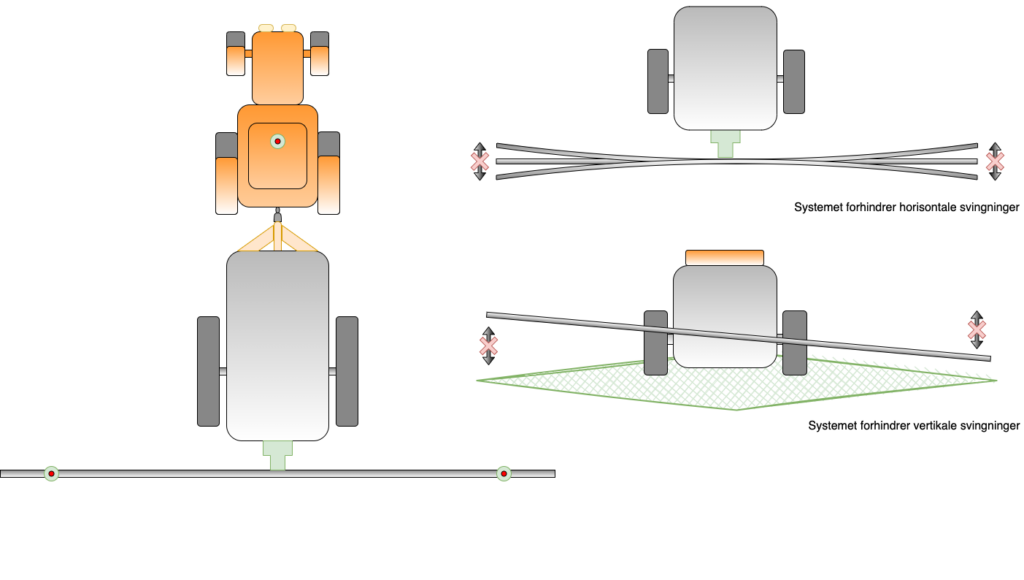 Systemet forhindrer horisontale svingninger

Systemet forhindrer vertikale svingninger